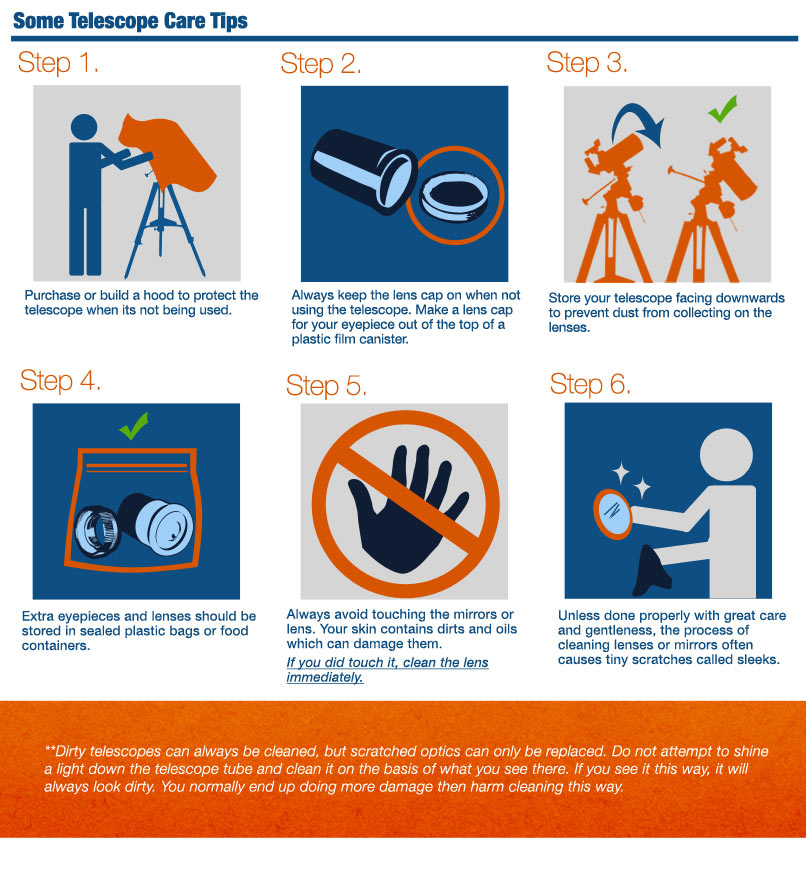 Some Telescope Care Tips

Step 1.

Purchase or build a hood to protect the telescope when its not being used.

Step 2.

Always keep the lens cap on when not using the telescope. Make a lens cap for your eyepiece out of the top of a plastic film canister.

Step 3.

Store your telescope facing downwards to prevent dust from collecting on the lenses.

Step 4.

Extra eyepieces and lenses should be stored in sealed plastic bags or food containers.

Step 5.

Always avoid touching the mirrors or lens. Your skin contains dirts and oils which can damage them.

If you did touch it, clean the lens immediately.

Step 6.

Unless done properly with great care and gentleness, the process of cleaning lenses or mirrors often causes tiny scratches called sleeks.

**Dirty telescopes can always be cleaned, but scratched optics can only be replaced. Do not attempt to shine a light down the telescope tube and clean it on the basis of what you see there. If you see it this way, it will always look dirty. You normally end up doing more damage then harm cleaning this way.